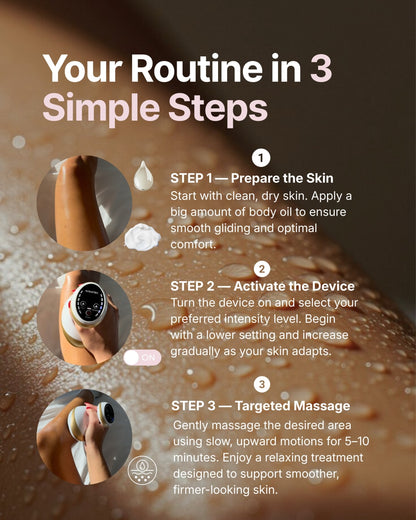 Your Routine in 3 Simple Steps

1

STEP 1 — Prepare the Skin

Start with clean, dry skin. Apply a big amount of body oil to ensure smooth gliding and optimal comfort.

2

STEP 2 — Activate the Device

Turn the device on and select your preferred intensity level. Begin with a lower setting and increase gradually as your skin adapts.

ON

3

STEP 3 — Targeted Massage

Gently massage the desired area using slow, upward motions for 5–10 minutes. Enjoy a relaxing treatment designed to support smoother, firmer-looking skin.